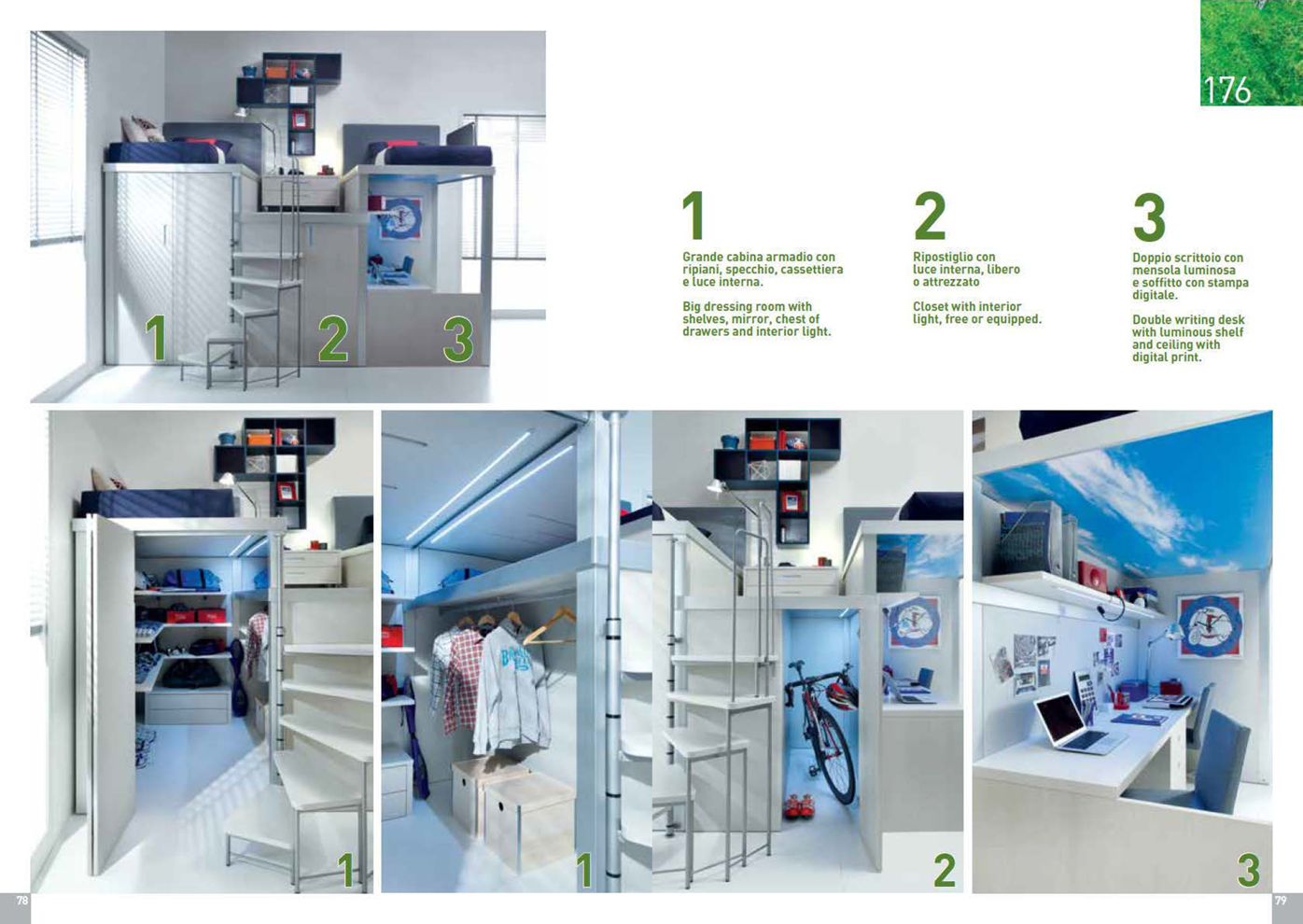 176

1 2 3

1
Grande cabina armadio con ripiani, specchio, cassettiera e luce interna.

Big dressing room with shelves, mirror, chest of drawers and interior light.

2
Ripostiglio con luce interna, libero o attrezzato

Closet with interior light, free or equipped.

3
Doppio scrittoio con mensola luminosa e soffitto con stampa digitale.

Double writing desk with luminous shelf and ceiling with digital print.

1

1

2

3

78

79